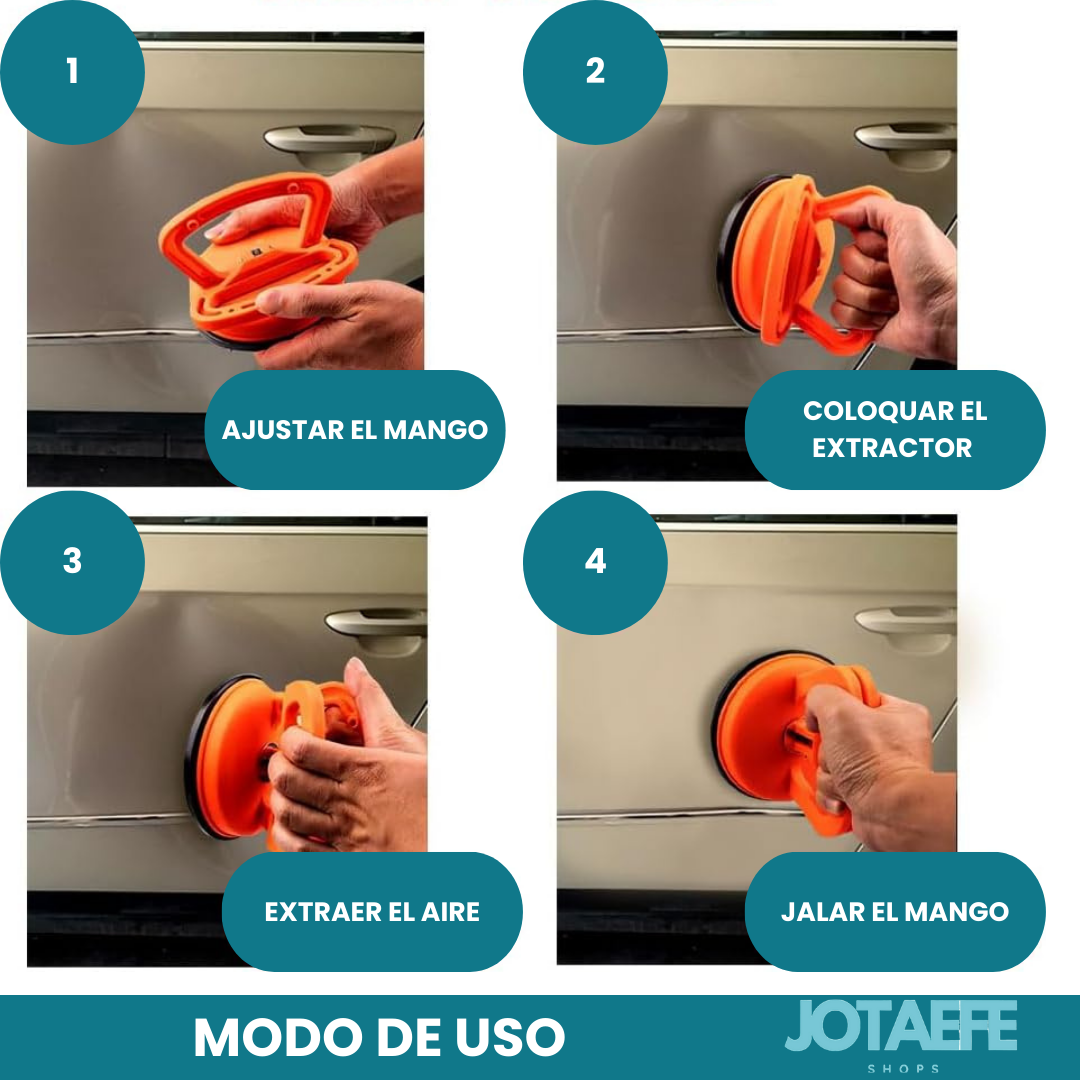 1

AJUSTAR EL MANGO

2

COLOQUAR EL EXTRACTOR

3

EXTRAER EL AIRE

4

JALAR EL MANGO

MODO DE USO

JOTAEFE
SHOPS